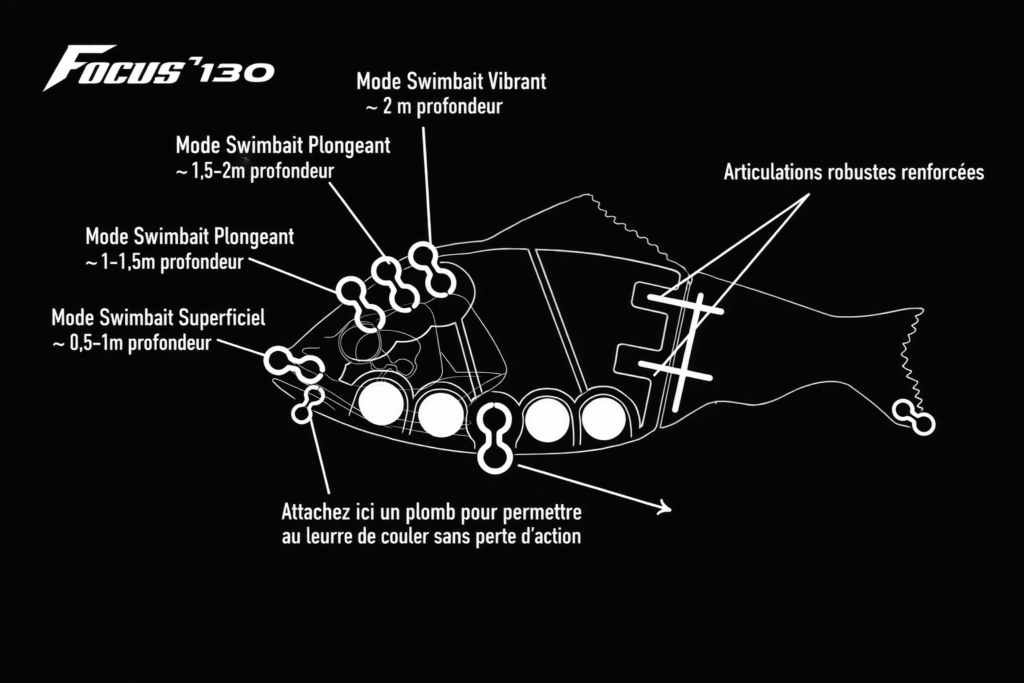 FOCUS 130

Mode Swimbait Vibrant
~ 2 m profondeur

Mode Swimbait Plongeant
~ 1,5-2m profondeur

Articulations robustes renforcées

Mode Swimbait Plongeant
~ 1-1,5m profondeur

Mode Swimbait Superficiel
~ 0,5-1m profondeur

Attachez ici un plomb pour permettre au leurre de couler sans perte d'action